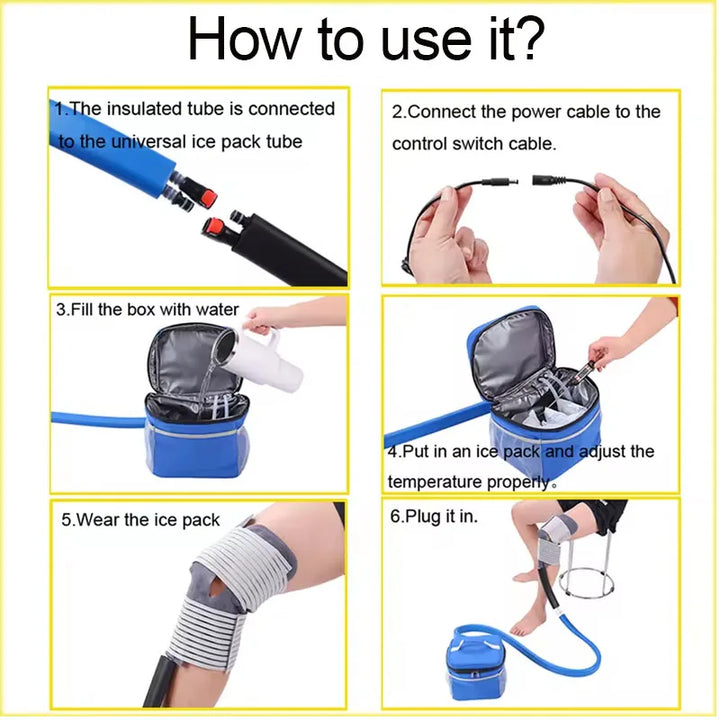 How to use it?

1.The insulated tube is connected to the universal ice pack tube

2.Connect the power cable to the control switch cable.

3.Fill the box with water

4.Put in an ice pack and adjust the temperature properly。

5.Wear the ice pack

6.Plug it in.