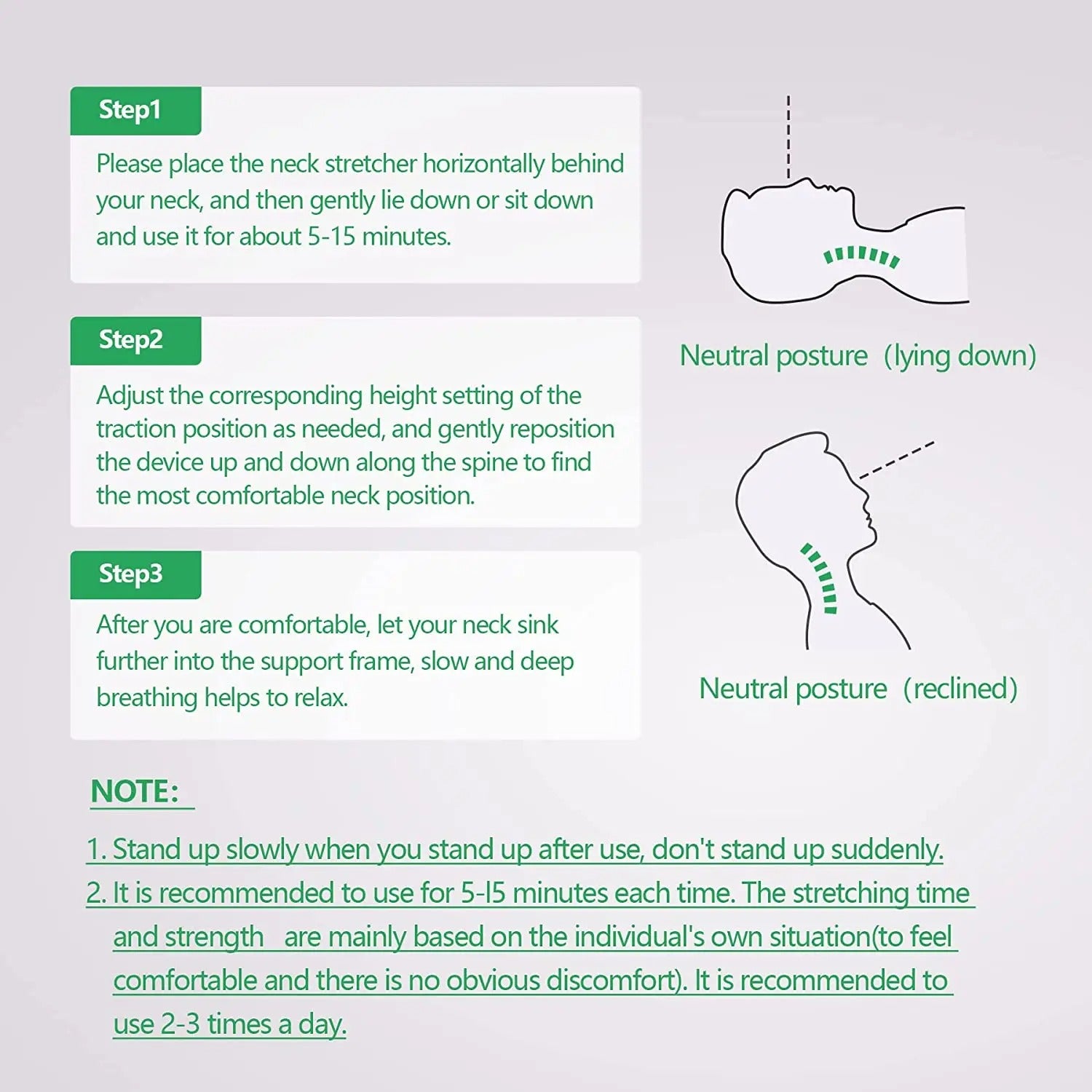 Step1

Please place the neck stretcher horizontally behind your neck, and then gently lie down or sit down and use it for about 5-15 minutes.

Step2

Adjust the corresponding height setting of the traction position as needed, and gently reposition the device up and down along the spine to find the most comfortable neck position.

Step3

After you are comfortable, let your neck sink further into the support frame, slow and deep breathing helps to relax.

Neutral posture (lying down)

Neutral posture (reclined)

NOTE:

1. Stand up slowly when you stand up after use, don't stand up suddenly.

2. It is recommended to use for 5-I5 minutes each time. The stretching time and strength are mainly based on the individual's own situation(to feel comfortable and there is no obvious discomfort). It is recommended to use 2-3 times a day.