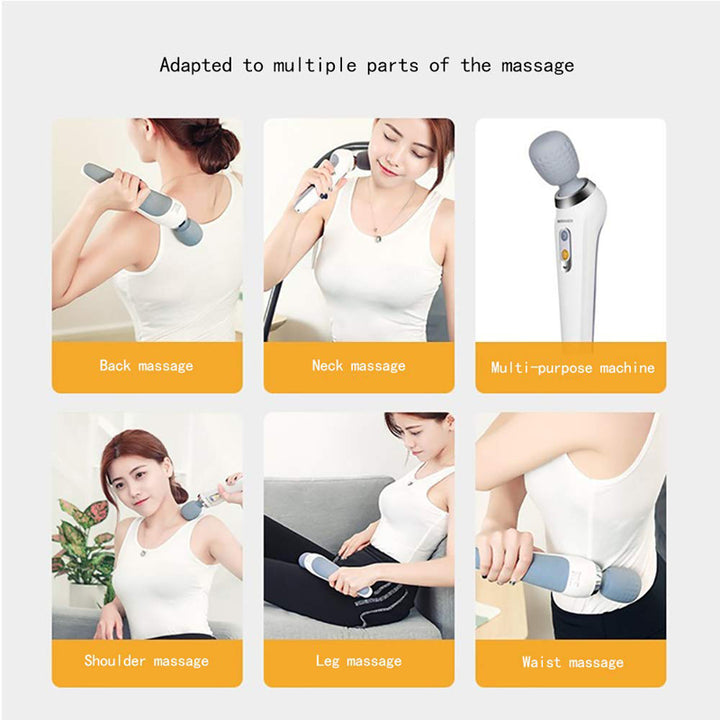 Adapted to multiple parts of the massage

Back massage

Neck massage

Multi-purpose machine

Shoulder massage

Leg massage

Waist massage