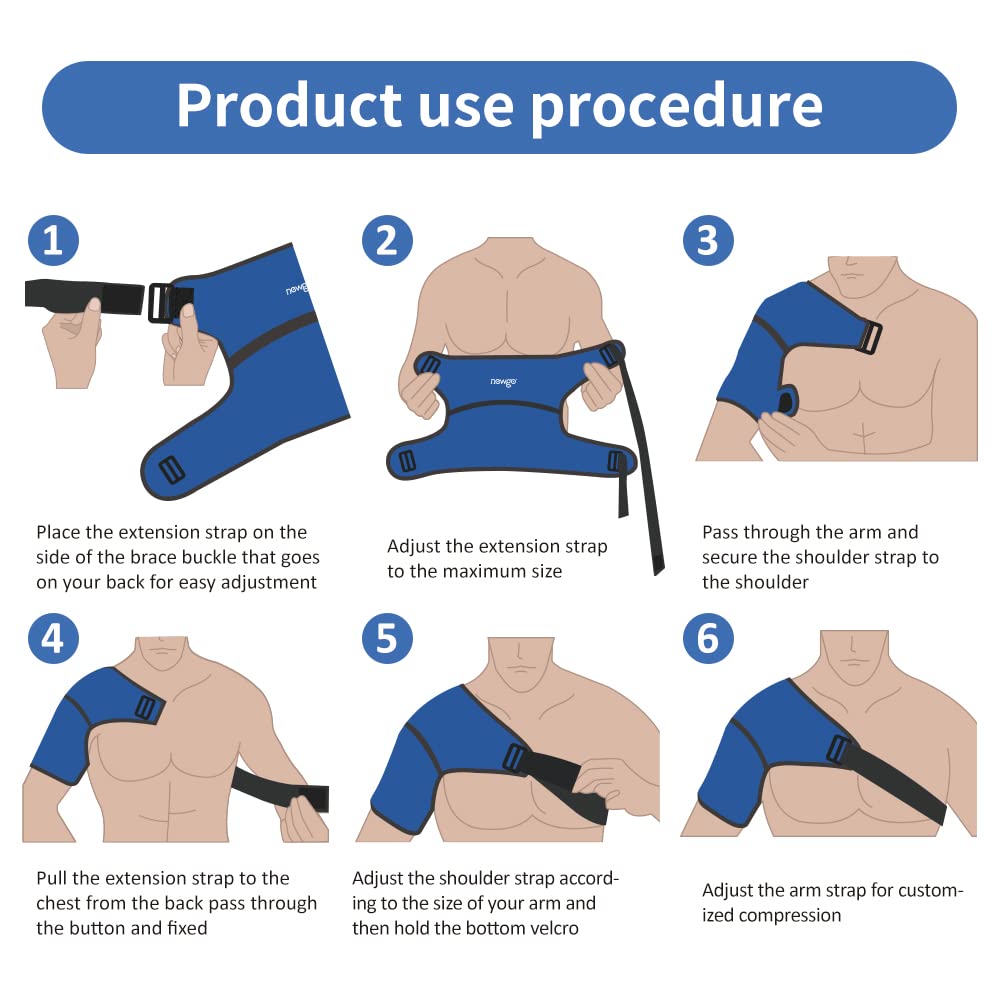 Product use procedure

1

newgo

Place the extension strap on the side of the brace buckle that goes on your back for easy adjustment

2

newgo

Adjust the extension strap to the maximum size

3

Pass through the arm and secure the shoulder strap to the shoulder

4

Pull the extension strap to the chest from the back pass through the button and fixed

5

Adjust the shoulder strap according to the size of your arm and then hold the bottom velcro

6

Adjust the arm strap for customized compression