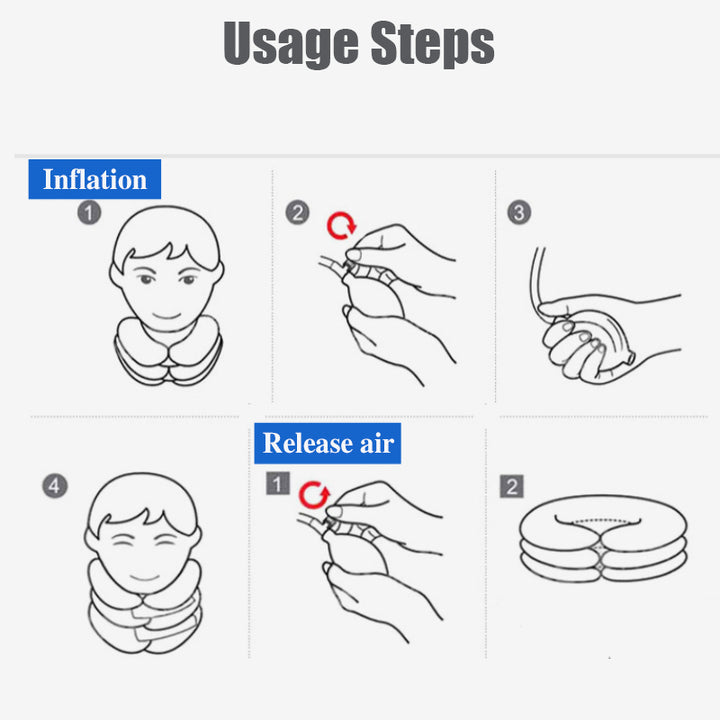 Usage Steps

Inflation

1

2

3

4

Release air

1

2